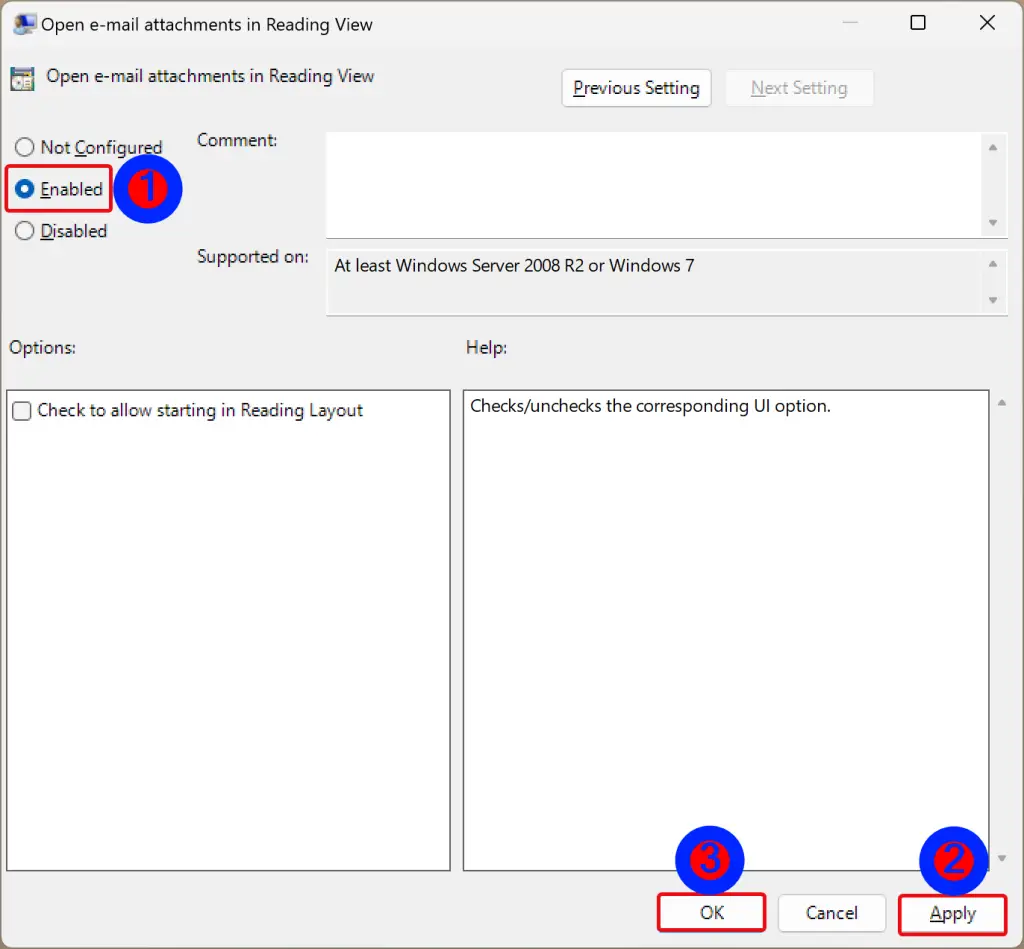 Open e-mail attachments in Reading View

Open e-mail attachments in Reading View

Previous Setting

Next Setting

Not Configured

Enabled

1

Disabled

Comment:

Supported on:

At least Windows Server 2008 R2 or Windows 7

Options:

Help:

Check to allow starting in Reading Layout

Checks/unchecks the corresponding UI option.

3

2

OK

Cancel

Apply